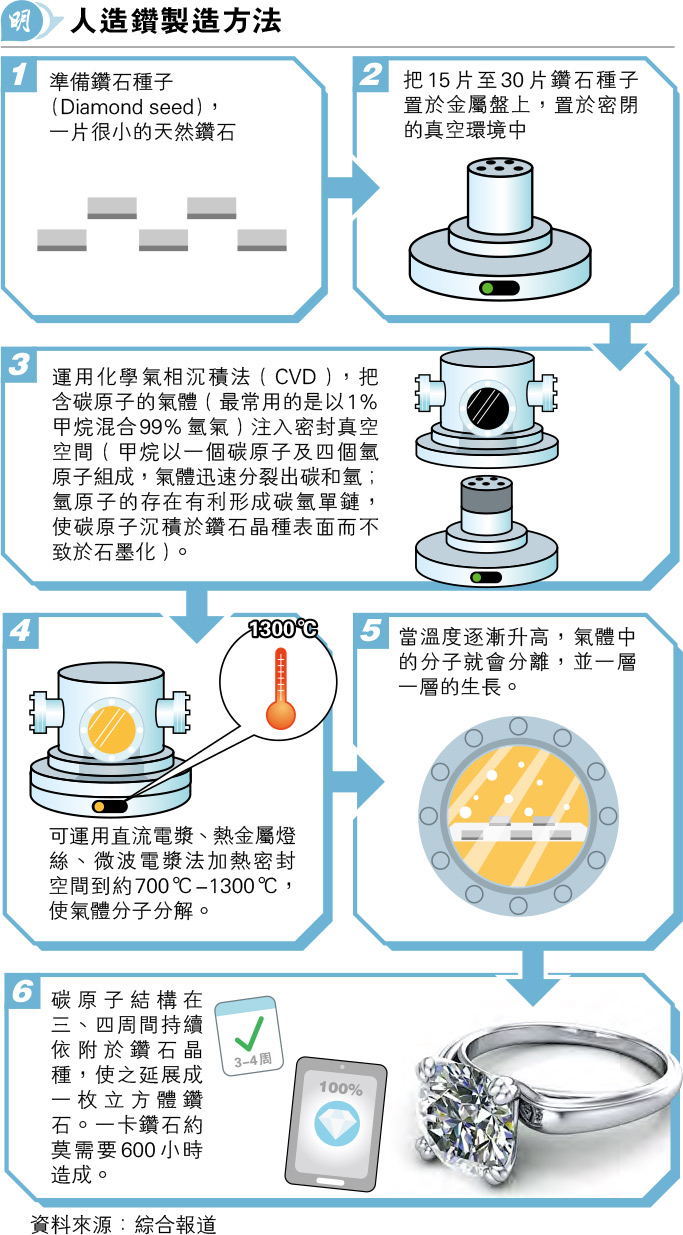 明 人造鑽製造方法

1
準備鑽石種子（Diamond seed），一片很小的天然鑽石

2
把15片至30片鑽石種子置於金屬盤上，置於密閉的真空環境中

3
運用化學氣相沉積法（CVD），把含碳原子的氣體（最常用的是以1%甲烷混合99%氫氣）注入密封真空空間（甲烷以一個碳原子及四個氫原子組成，氣體迅速分裂出碳和氫；氫原子的存在有利形成碳氫單鏈，使碳原子沉積於鑽石晶種表面而不致於石墨化）。

4
1300℃
可運用直流電漿、熱金屬燈絲、微波電漿法加熱密封空間到約700℃–1300℃，使氣體分子分解。

5
當溫度逐漸升高，氣體中的分子就會分離，並一層一層的生長。

6
碳原子結構在三、四周間持續依附於鑽石晶種，使之延展成一枚立方體鑽石。一卡鑽石約莫需要600小時造成。

3–4周
100%

資料來源：綜合報道